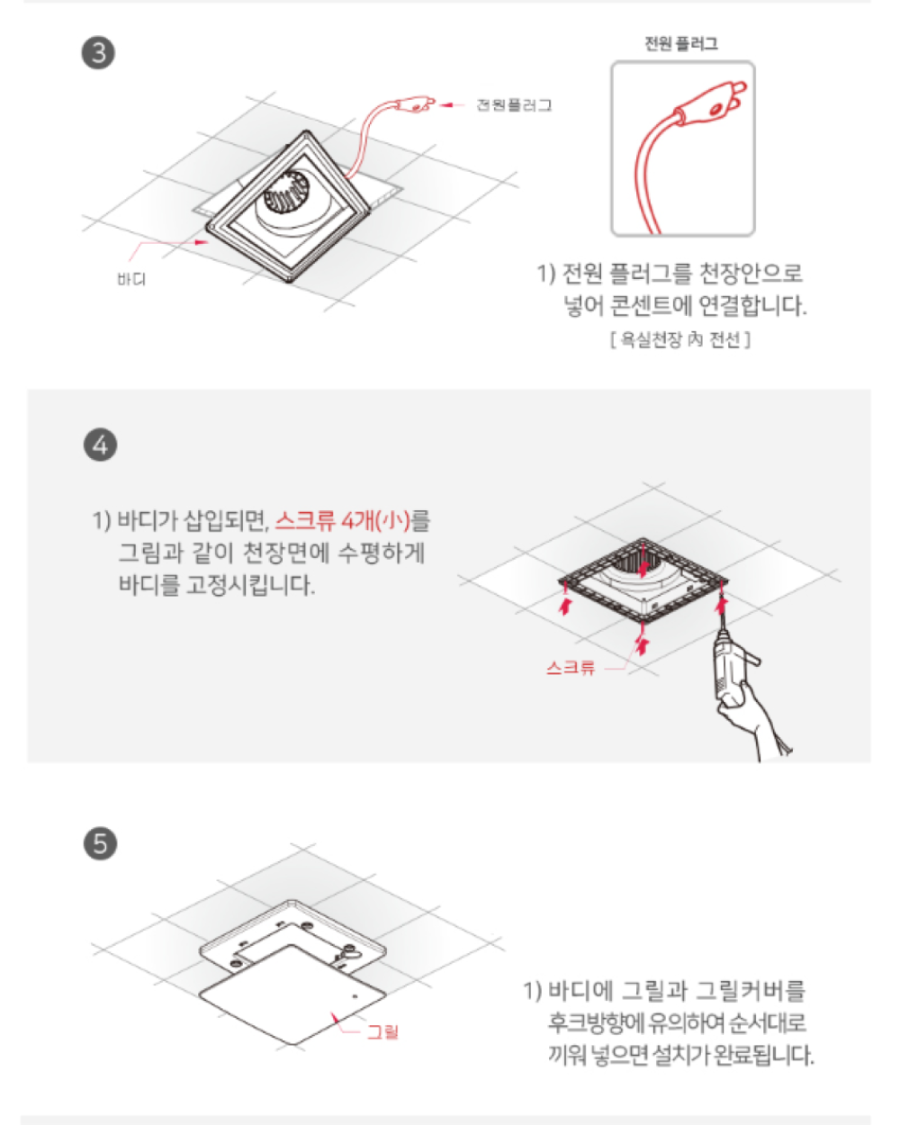 3

전원플러그

바디

전원 플러그

1) 전원 플러그를 천장안으로 넣어 콘센트에 연결합니다.

[ 욕실천장 內 전선 ]

4

1) 바디가 삽입되면, 스크류 4개(小)를 그림과 같이 천장면에 수평하게 바디를 고정시킵니다.

스크류

5

그릴

1) 바디에 그릴과 그릴커버를 후크방향에 유의하여 순서대로 끼워 넣으면 설치가 완료됩니다.